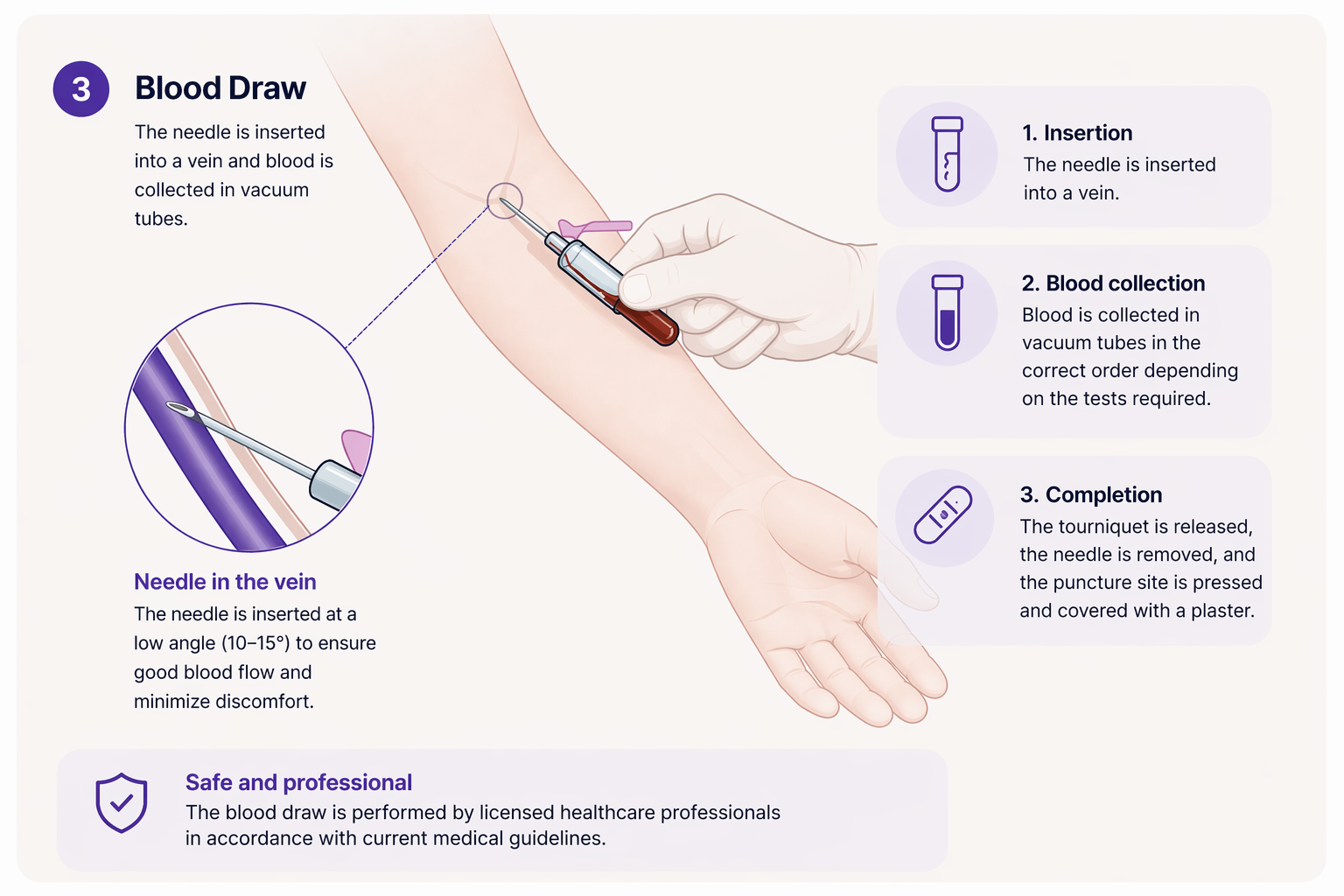 3

Blood Draw

The needle is inserted into a vein and blood is collected in vacuum tubes.

Needle in the vein

The needle is inserted at a low angle (10–15°) to ensure good blood flow and minimize discomfort.

1. Insertion

The needle is inserted into a vein.

2. Blood collection

Blood is collected in vacuum tubes in the correct order depending on the tests required.

3. Completion

The tourniquet is released, the needle is removed, and the puncture site is pressed and covered with a plaster.

Safe and professional

The blood draw is performed by licensed healthcare professionals in accordance with current medical guidelines.