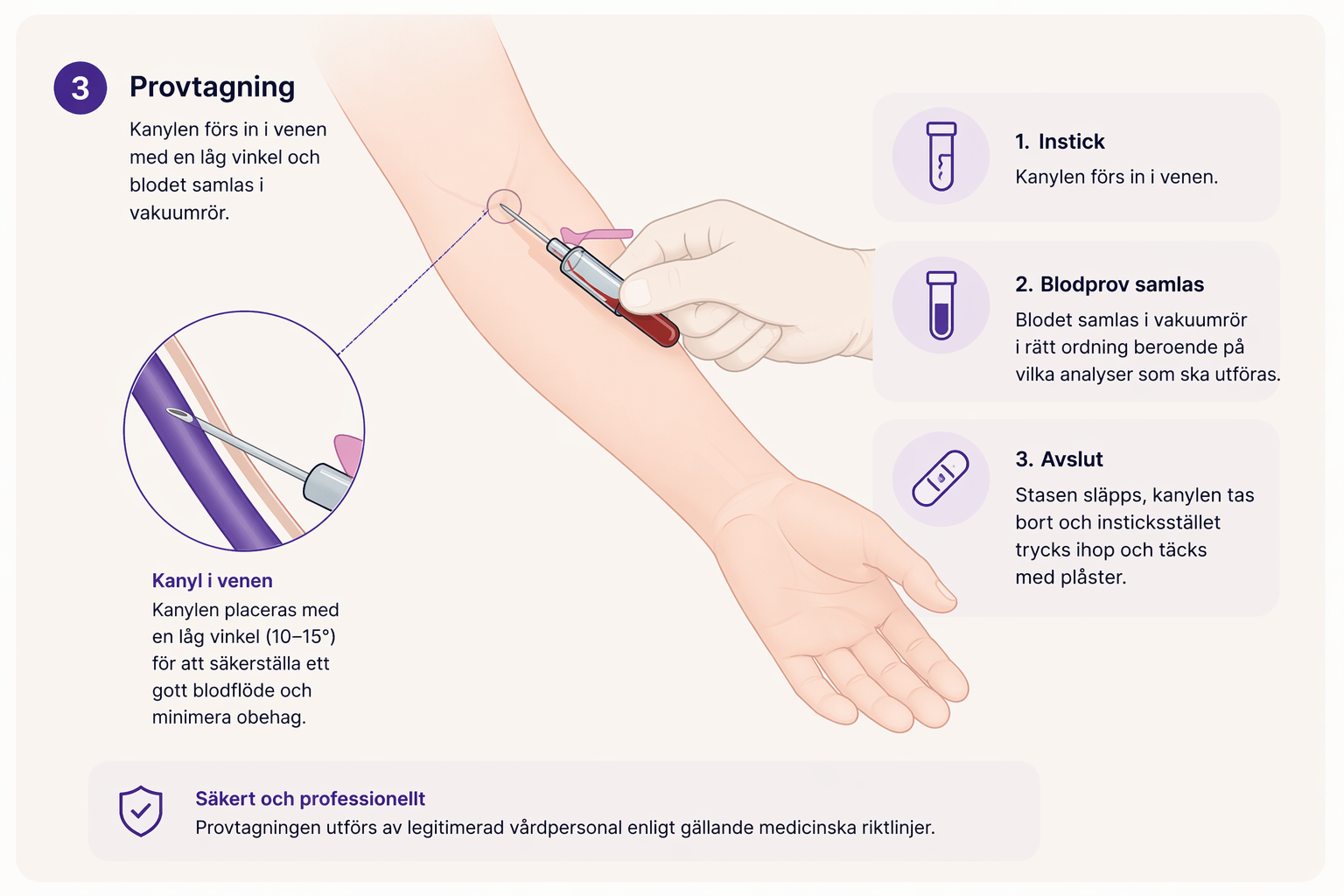 3 Provtagning

Kanylen förs in i venen med en låg vinkel och blodet samlas i vakuumrör.

Kanyl i venen
Kanylen placeras med en låg vinkel (10–15°) för att säkerställa ett gott blodflöde och minimera obehag.

1. Instick
Kanylen förs in i venen.

2. Blodprov samlas
Blodet samlas i vakuumrör i rätt ordning beroende på vilka analyser som ska utföras.

3. Avslut
Stasen släpps, kanylen tas bort och insticksstället trycks ihop och täcks med plåster.

Säkert och professionellt
Provtagningen utförs av legitimerad vårdpersonal enligt gällande medicinska riktlinjer.